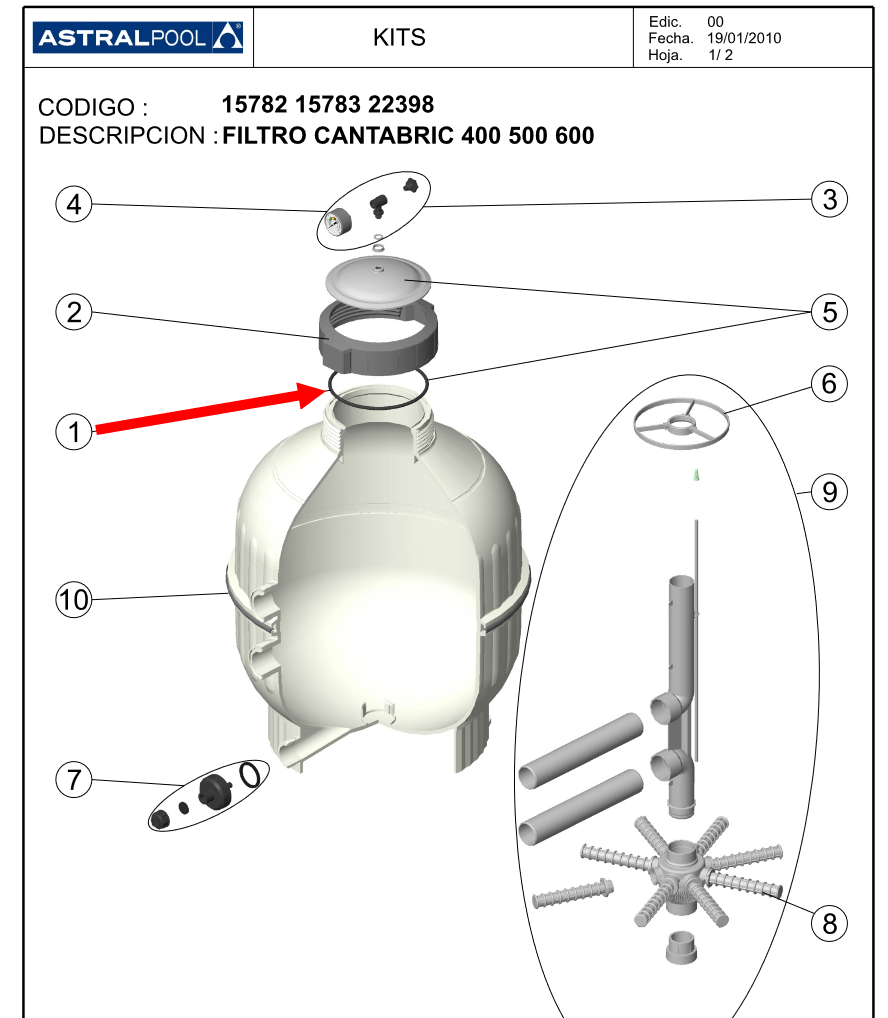 ASTRALPOOL

KITS

Edic. 00
Fecha. 19/01/2010
Hoja. 1/ 2

CODIGO : 15782 15783 22398
DESCRIPCION : FILTRO CANTABRIC 400 500 600

4
3
2
5
1
6
9
10
7
8